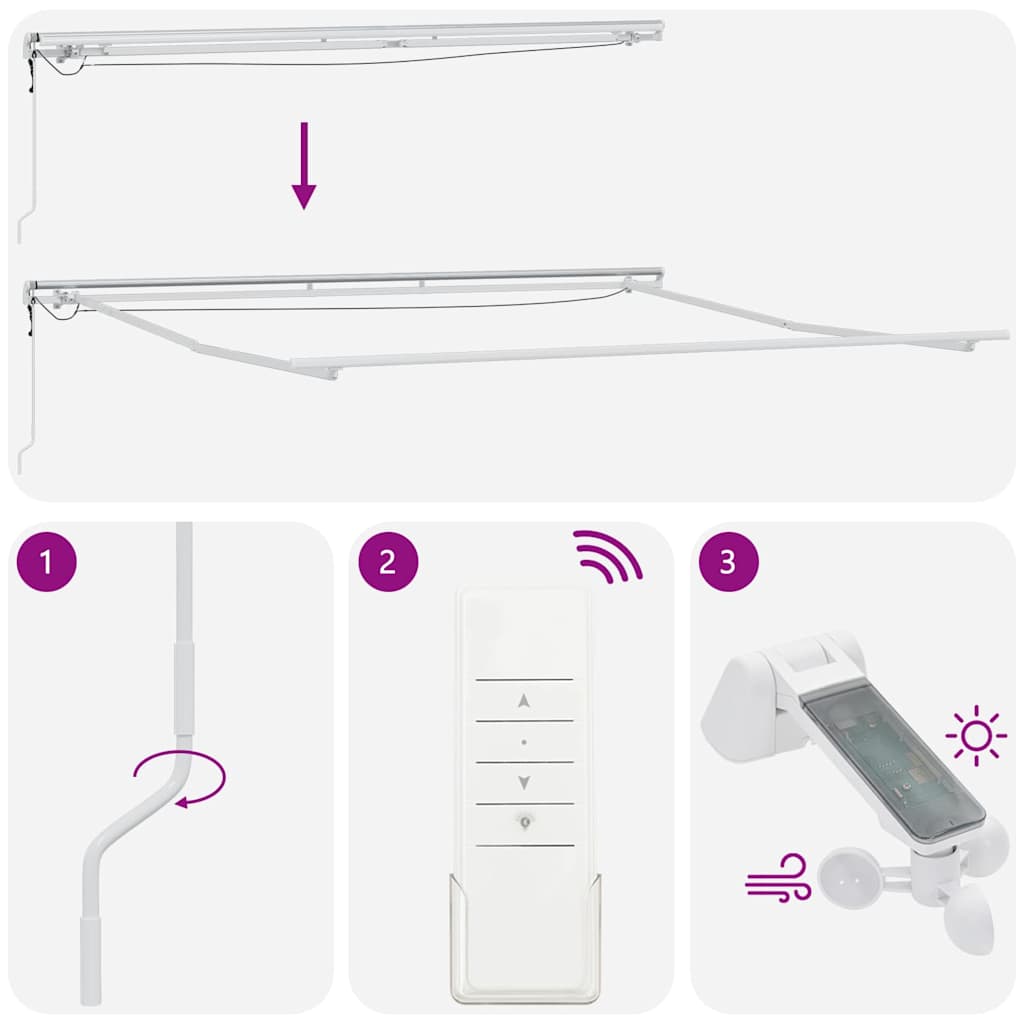 1

2

3