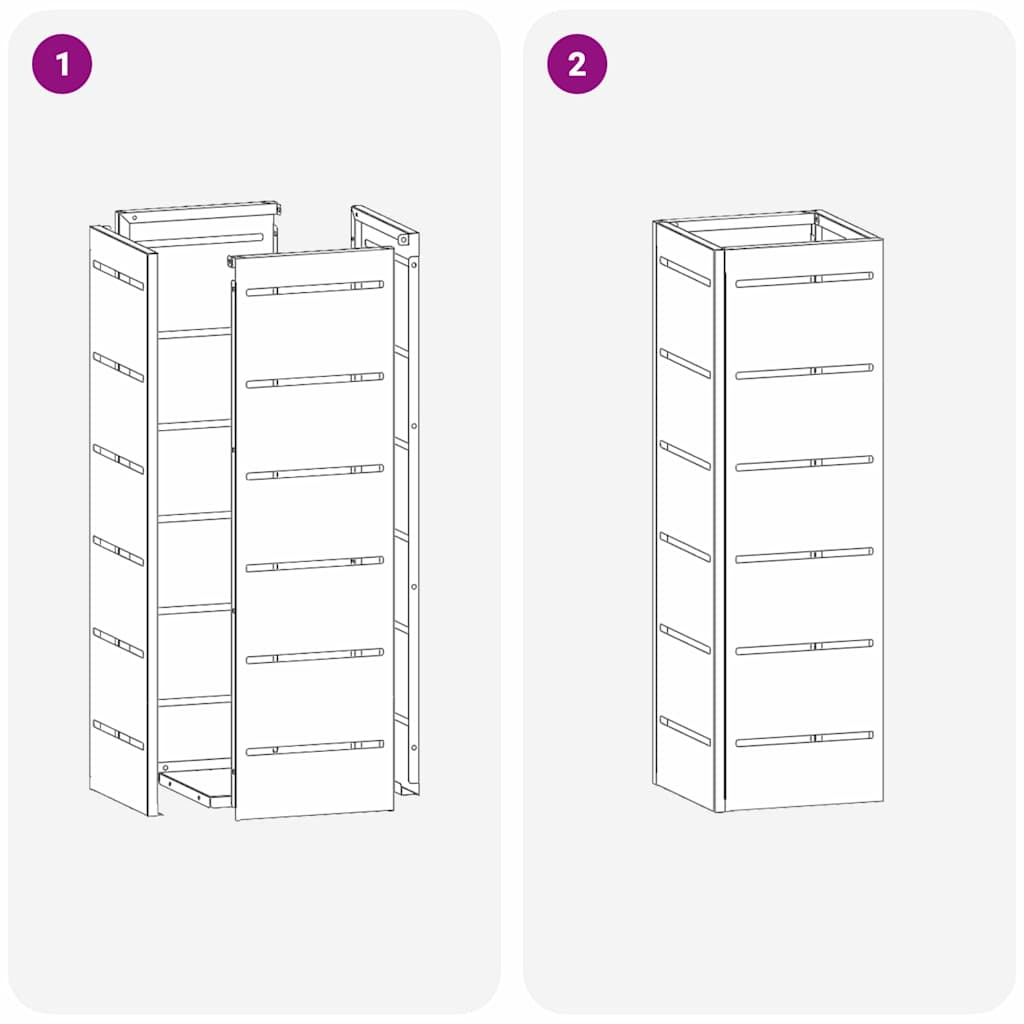 1

2