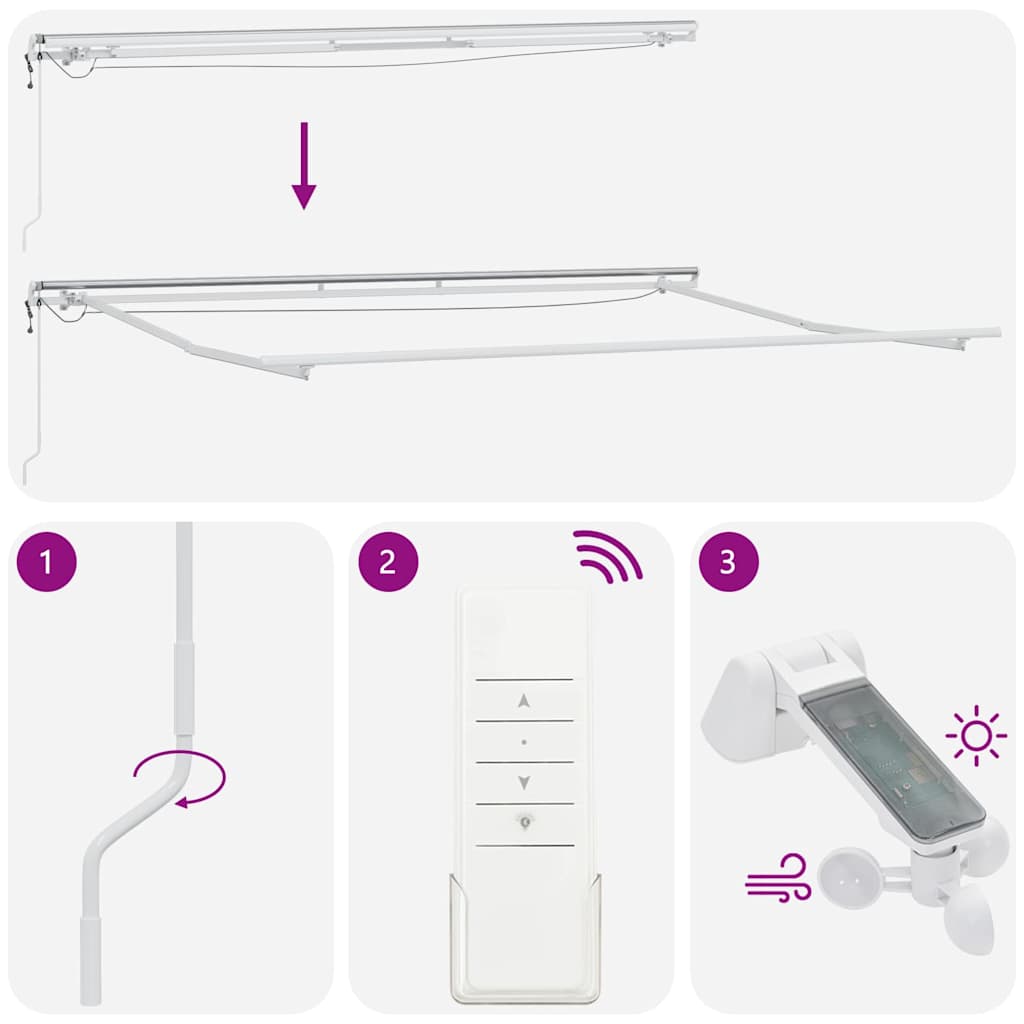 1

2

3