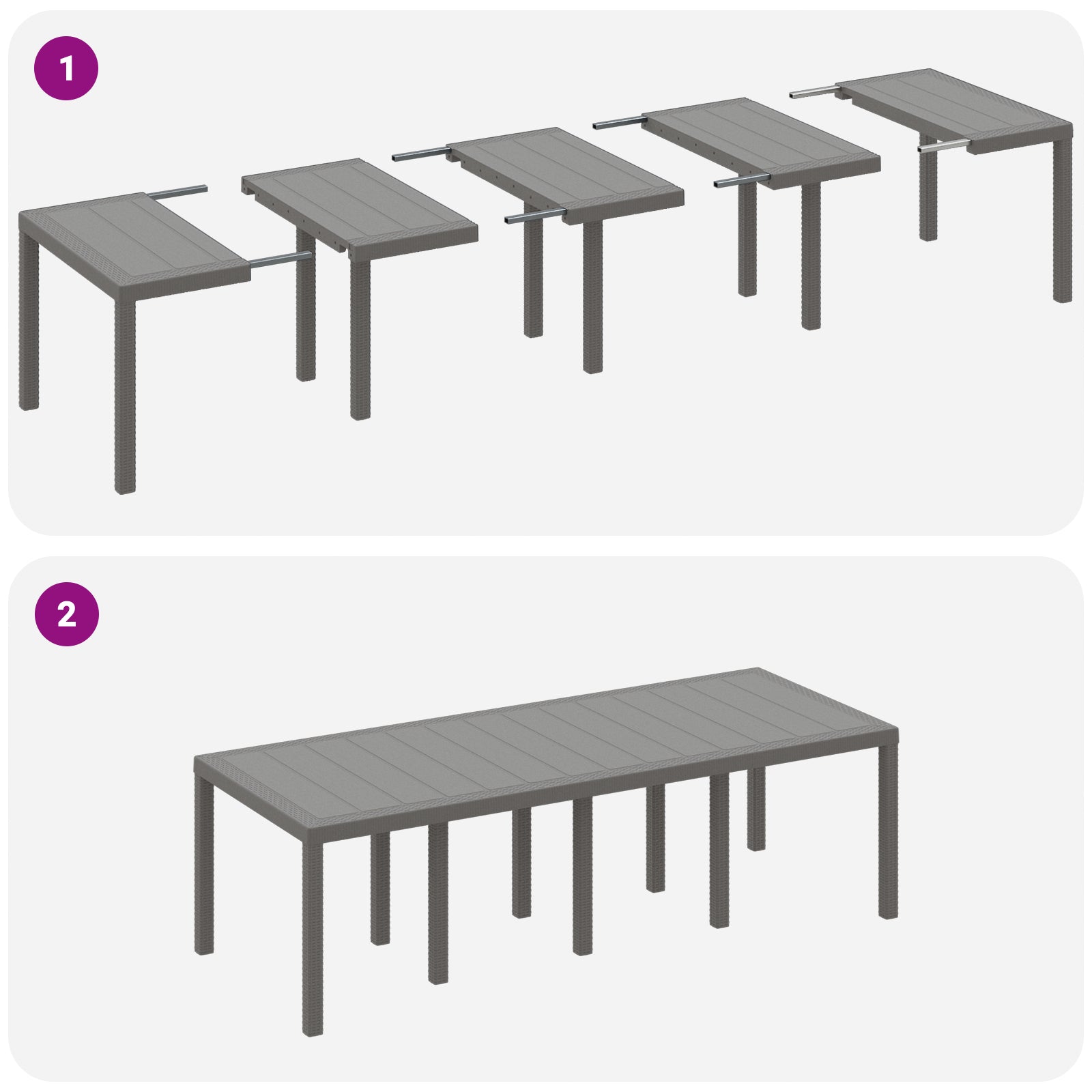 1

2