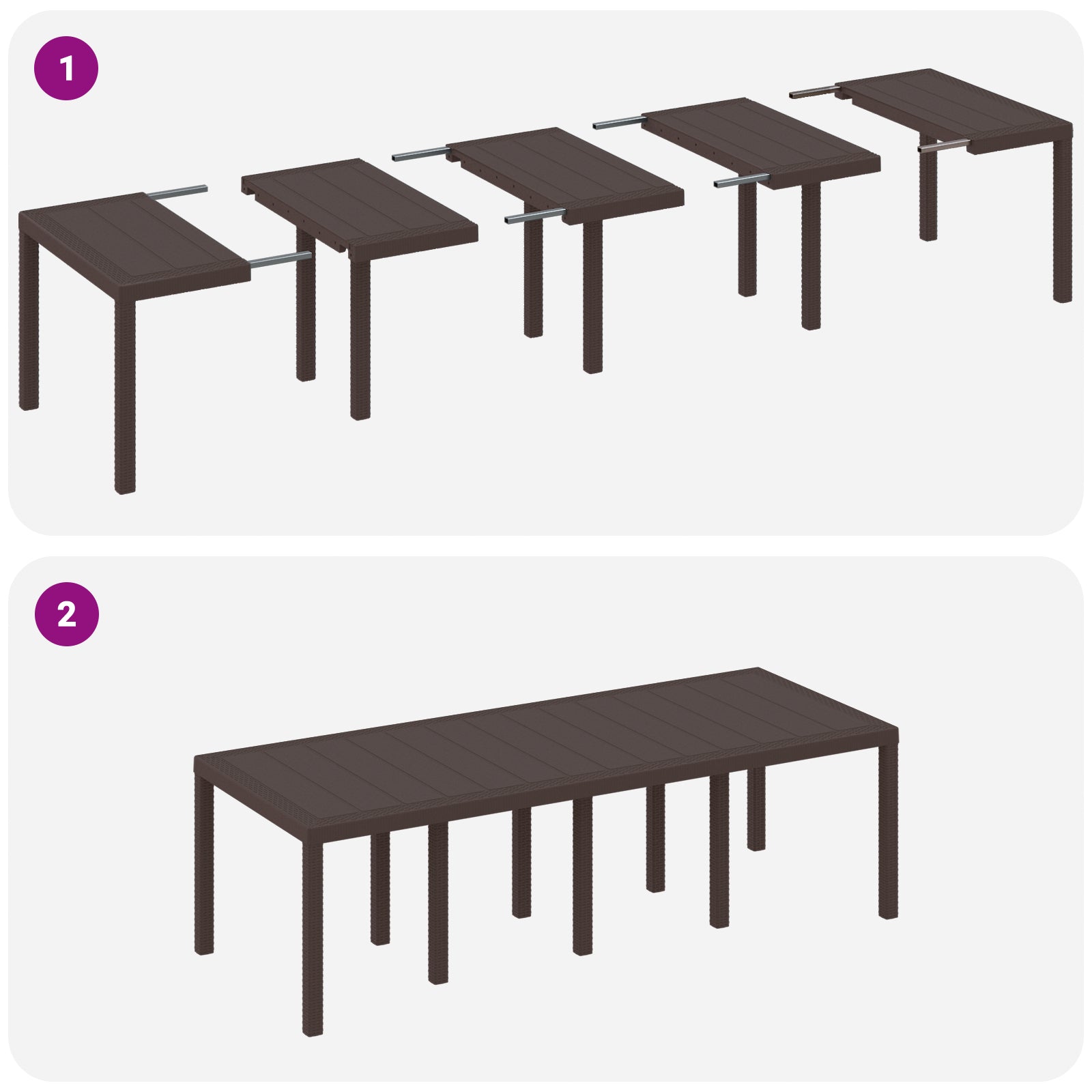 1

2