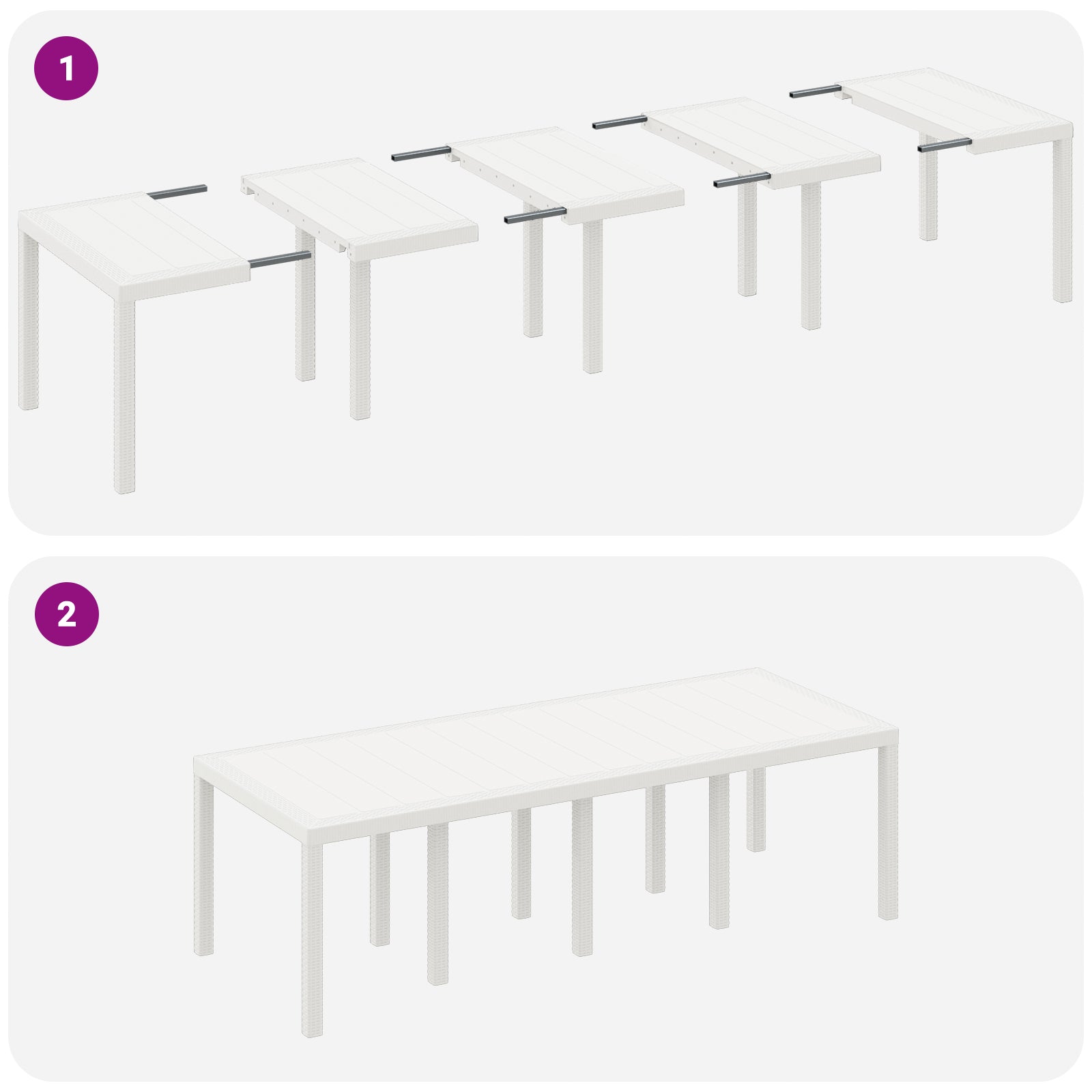 1

2