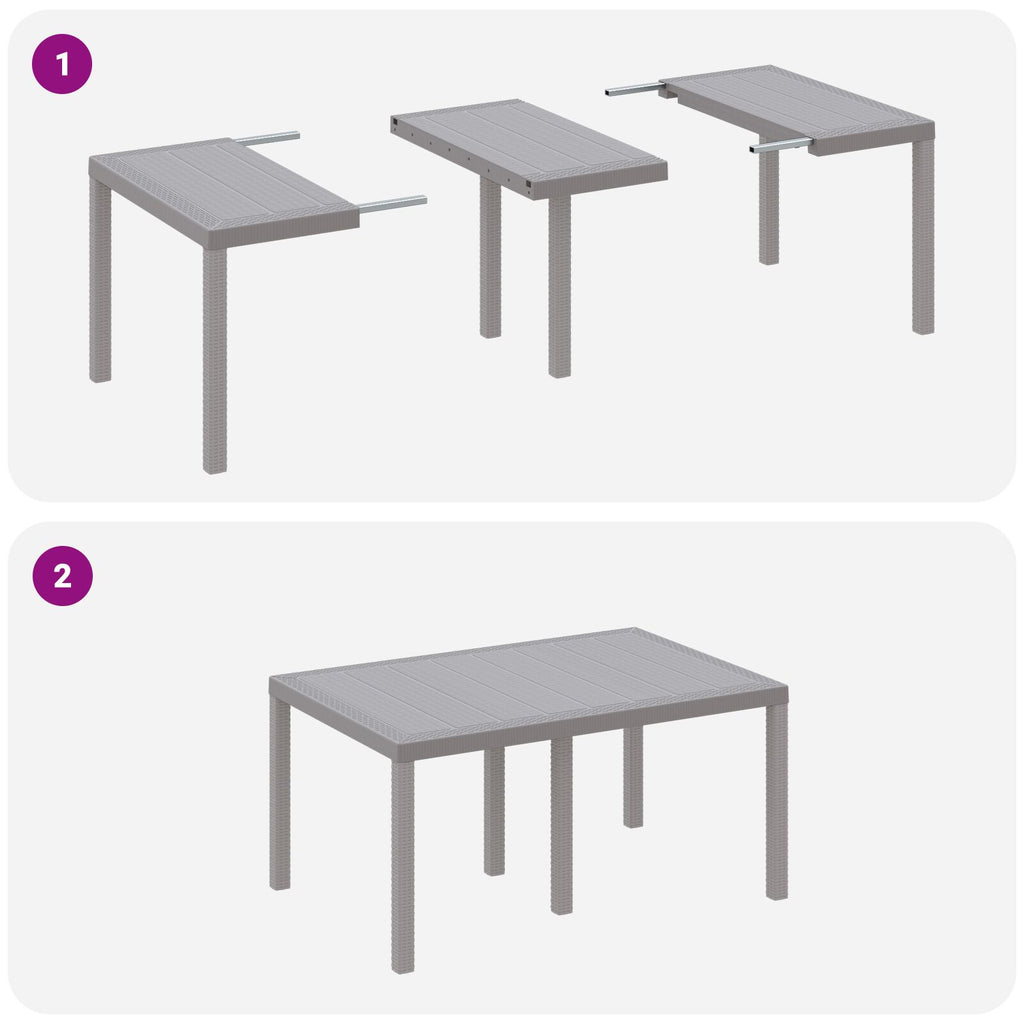 1

2