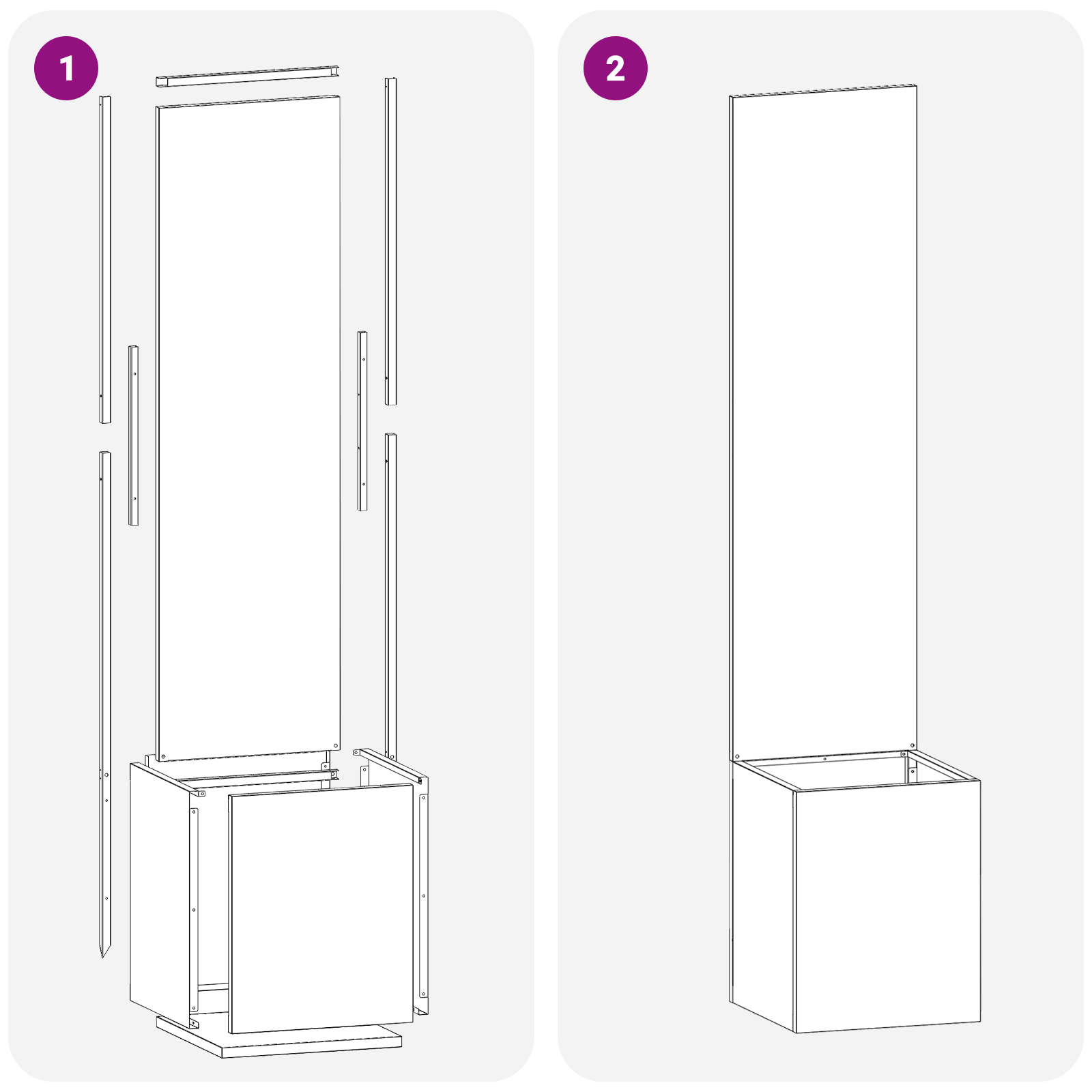 1

2