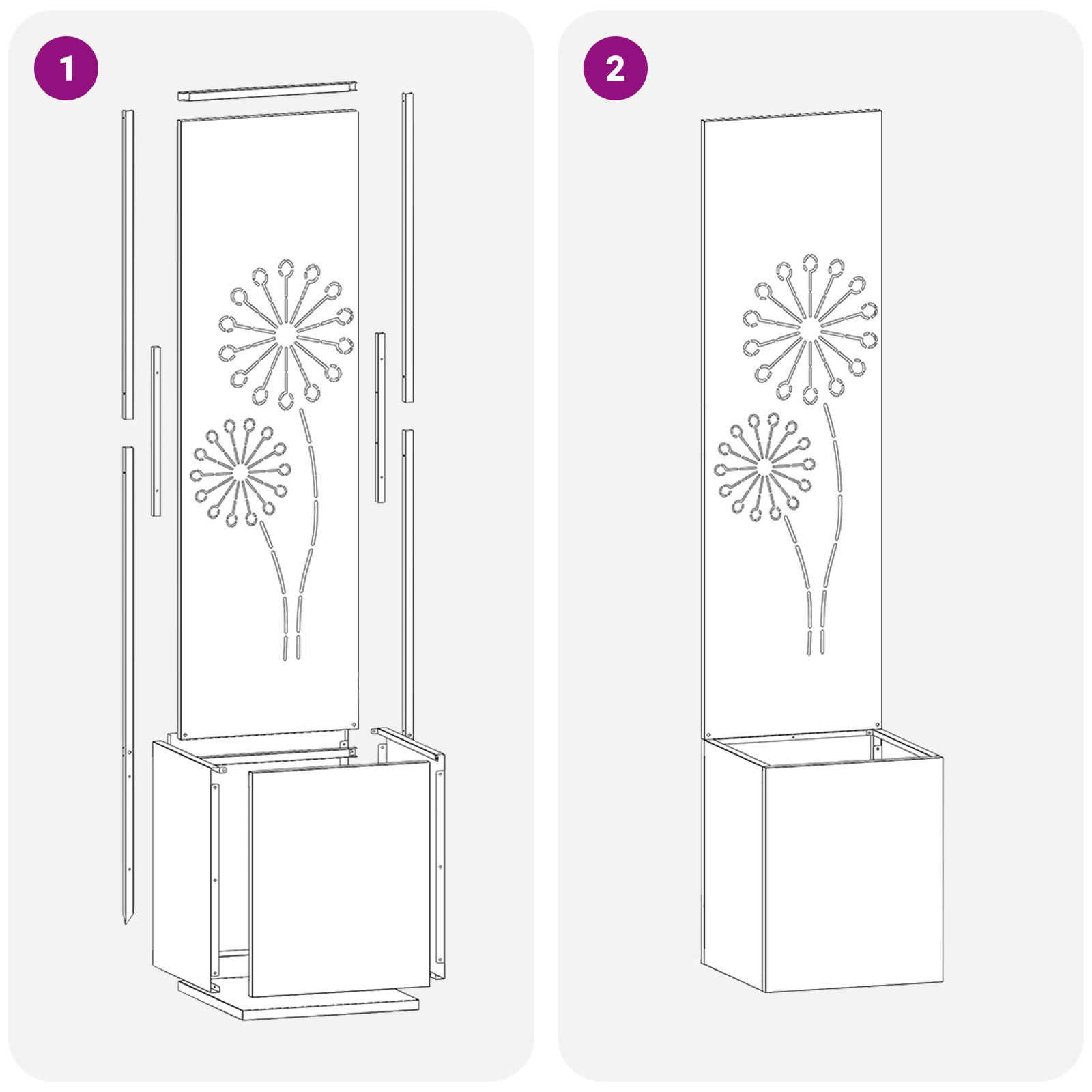 1

2