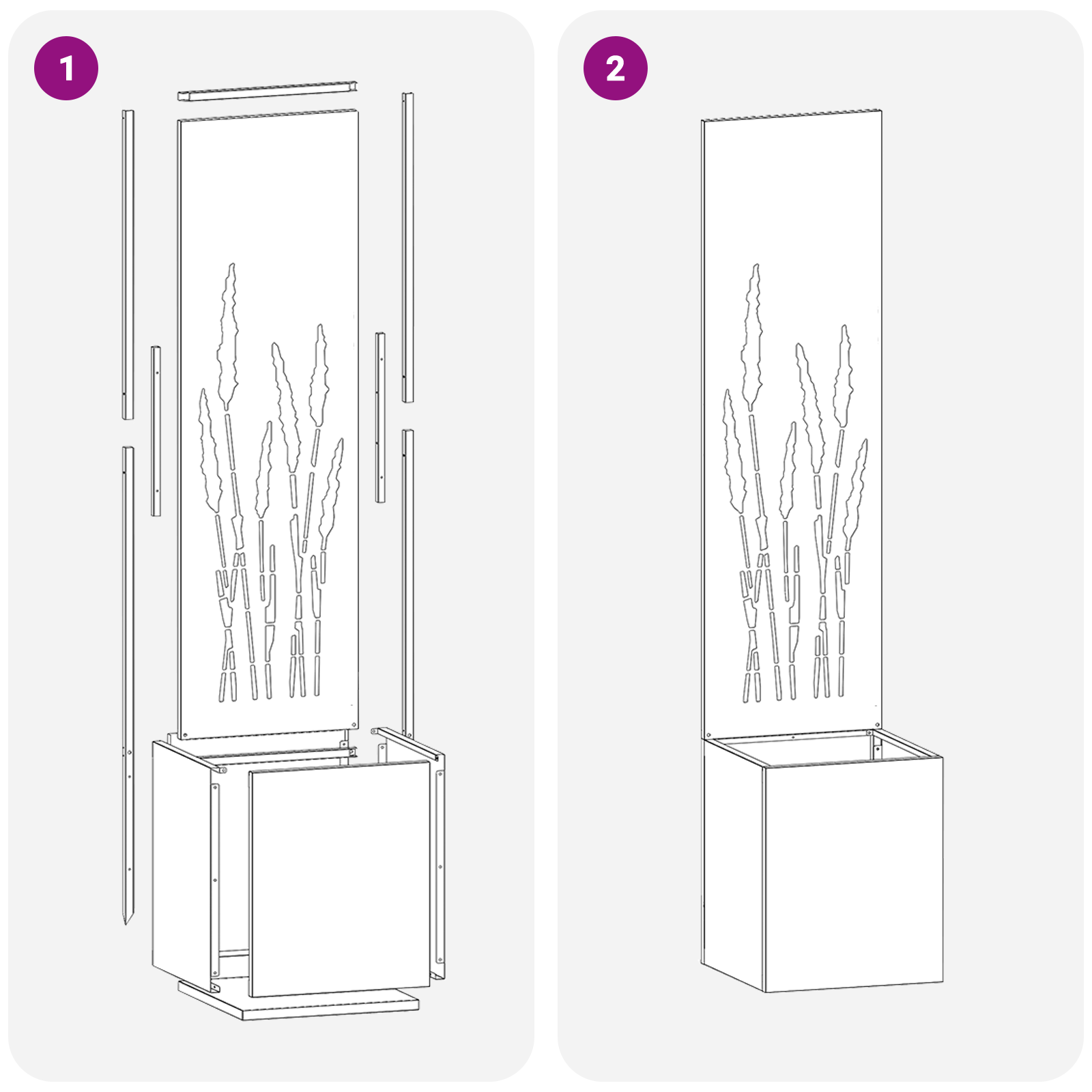 1

2